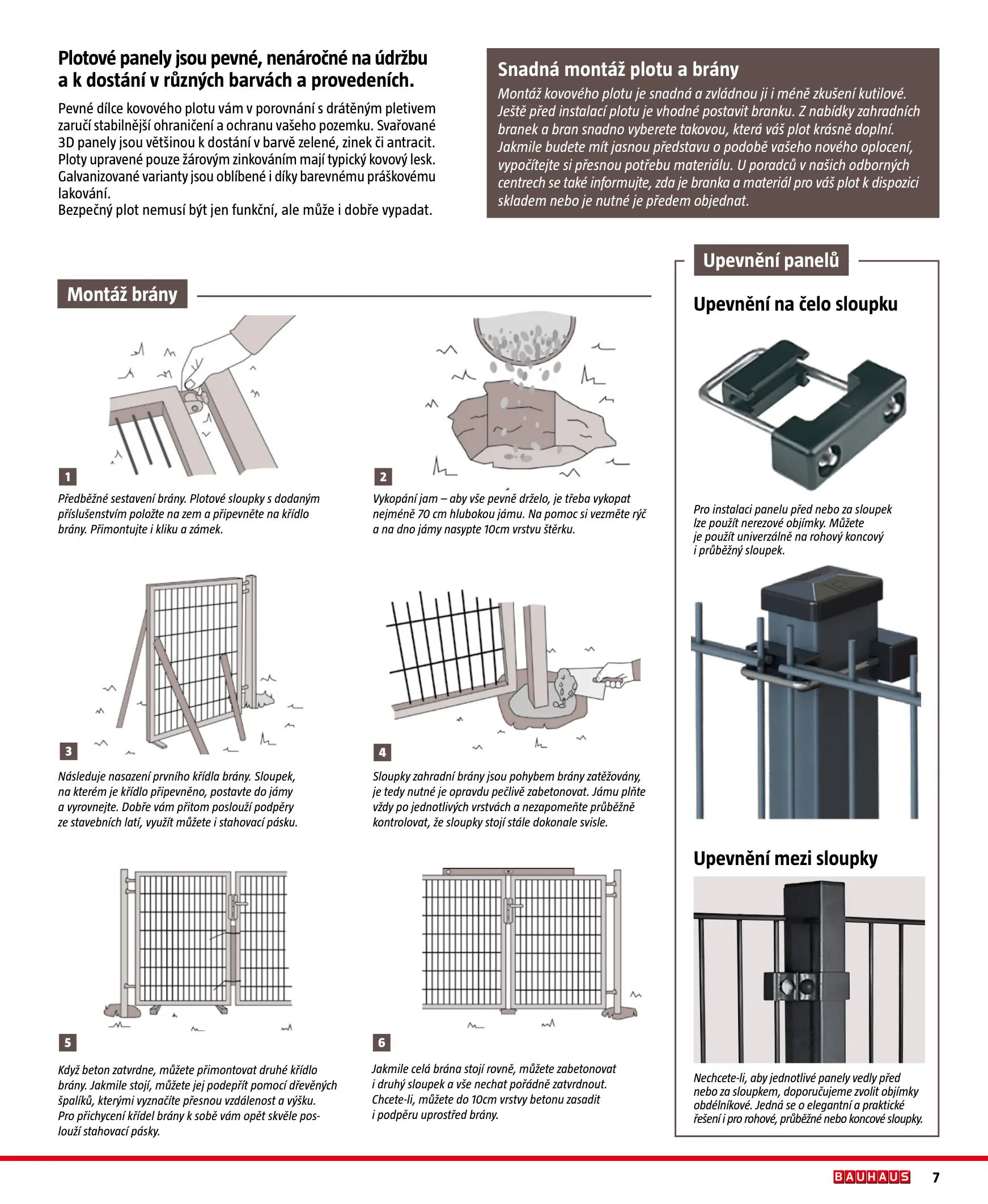 Plotové panely jsou pevné, nenáročné na údržbu a k dostání v různých barvách a provedeních.

Pevné dílce kovového plotu vám v porovnání s drátěným pletivem zaručí stabilnější ohraničení a ochranu vašeho pozemku. Svařované 3D panely jsou většinou k dostání v barvě zelené, zinek či antracit. Ploty upravené pouze žárovým zinkováním mají typický kovový lesk. Galvanizované varianty jsou oblíbené i díky barevnému práškovému lakování.
Bezpečný plot nemusí být jen funkční, ale může i dobře vypadat.

Snadná montáž plotu a brány

Montáž kovového plotu je snadná a zvládnou ji i méně zkušení kutilové. Ještě před instalací plotu je vhodné postavit branku. Z nabídky zahradních branek a bran snadno vyberete takovou, která váš plot krásně doplní. Jakmile budete mít jasnou představu o podobě vašeho nového oplocení, vypočítejte si přesnou potřebu materiálu. U poradců v našich odborných centrech se také informujte, zda je branka a materiál pro váš plot k dispozici skladem nebo je nutné je předem objednat.

Montáž brány

1
Předběžné sestavení brány. Plotové sloupky s dodaným příslušenstvím položte na zem a připevněte na křídlo brány. Přimontujte i kliku a zámek.

2
Vykopání jam – aby vše pevně drželo, je třeba vykopat nejméně 70 cm hlubokou jámu. Na pomoc si vezměte rýč a na dno jámy nasypte 10cm vrstvu štěrku.

3
Následuje nasazení prvního křídla brány. Sloupek, na kterém je křídlo připevněno, postavte do jámy a vyrovnejte. Dobře vám přitom poslouží podpěry ze stavebních latí, využít můžete i stahovací pásku.

4
Sloupky zahradní brány jsou pohybem brány zatěžovány, je tedy nutné je opravdu pečlivě zabetonovat. Jámu plňte vždy po jednotlivých vrstvách a nezapomeňte průběžně kontrolovat, že sloupky stojí stále dokonale svisle.

5
Když beton zatvrdne, můžete přimontovat druhé křídlo brány. Jakmile stojí, můžete jej podepřít pomocí dřevěných špalíků, kterými vyznačíte přesnou vzdálenost a výšku. Pro přichycení křídel brány k sobě vám opět skvěle poslouží stahovací pásky.

6
Jakmile celá brána stojí rovně, můžete zabetonovat i druhý sloupek a vše nechat pořádně zatvrdnout. Chcete-li, můžete do 10cm vrstvy betonu zasadit i podpěru uprostřed brány.

Upevnění panelů

Upevnění na čelo sloupku

Pro instalaci panelu před nebo za sloupek lze použít nerezové objímky. Můžete je použít univerzálně na rohový koncový i průběžný sloupek.

Upevnění mezi sloupky

Nechcete-li, aby jednotlivé panely vedly před nebo za sloupkem, doporučujeme zvolit objímky obdélníkové. Jedná se o elegantní a praktické řešení i pro rohové, průběžné nebo koncové sloupky.

BAUHAUS 7