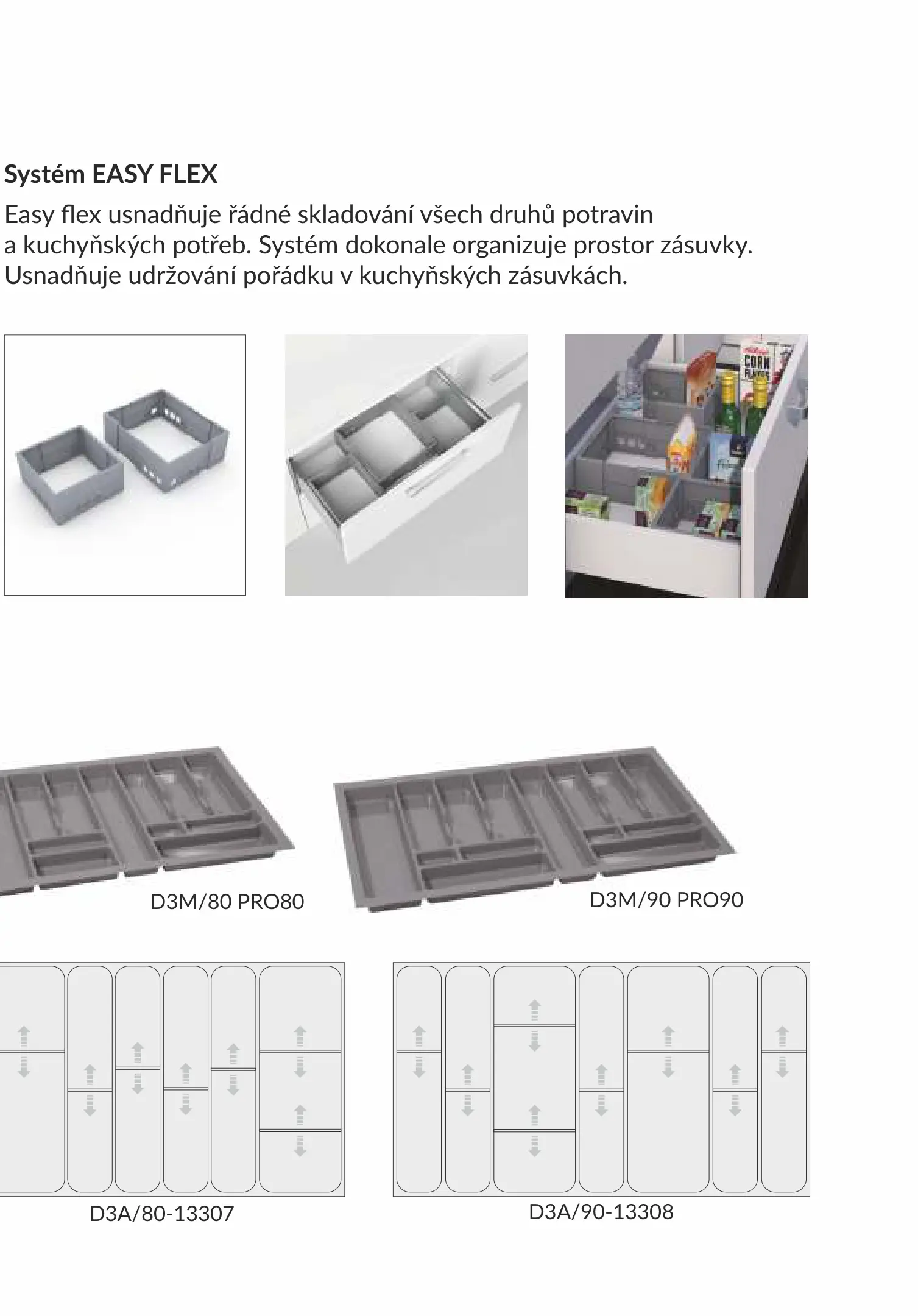 Systém EASY FLEX

Easy flex usnadňuje řádné skladování všech druhů potravin a kuchyňských potřeb. Systém dokonale organizuje prostor zásuvky. Usnadňuje udržování pořádku v kuchyňských zásuvkách.

CORN FLAKES

D3M/80 PRO80

D3M/90 PRO90

D3A/80-13307

D3A/90-13308