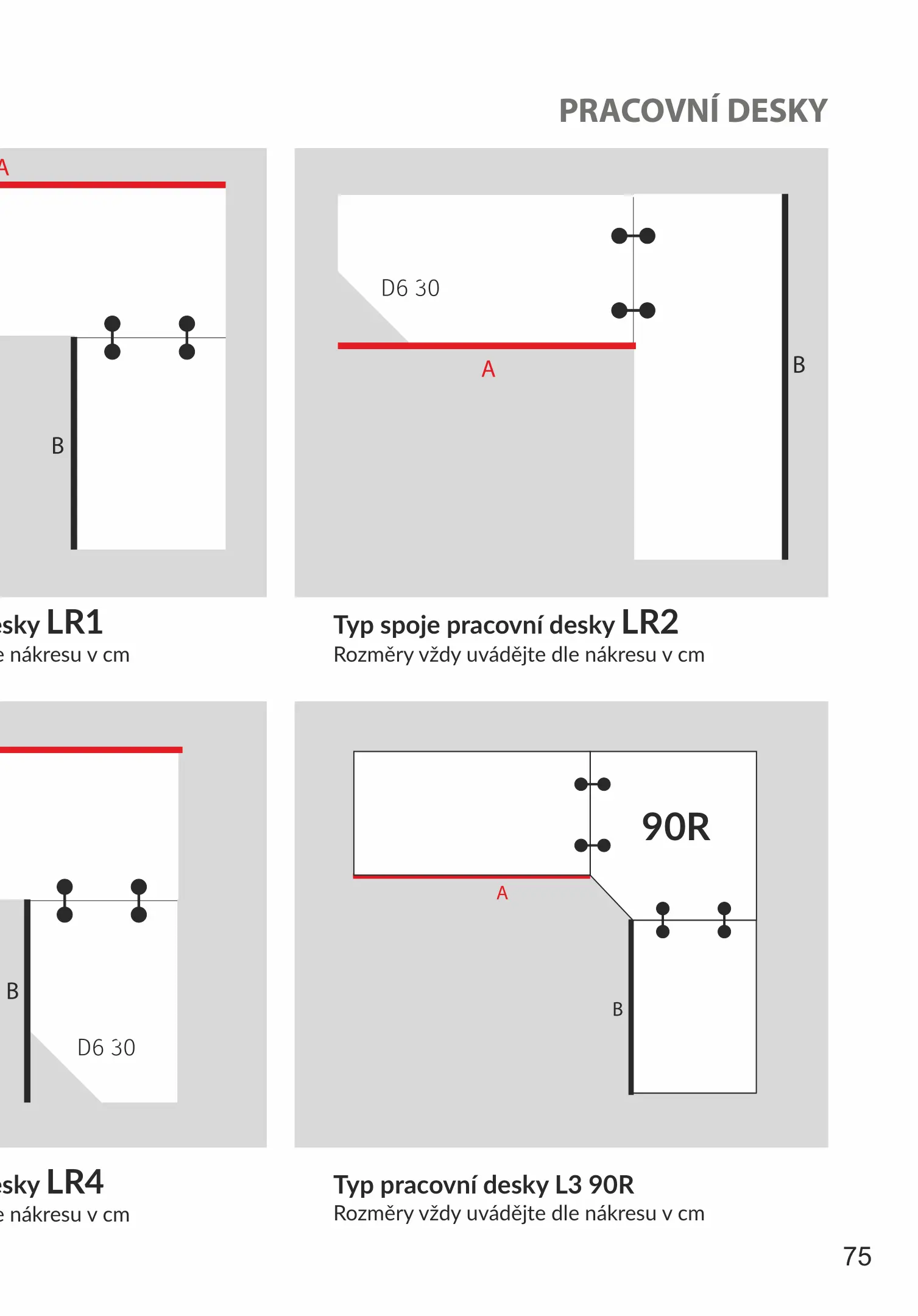 PRACOVNÍ DESKY

A

B

esky LR1
e nákresu v cm

D6 30

A

B

Typ spoje pracovní desky LR2
Rozměry vždy uvádějte dle nákresu v cm

B

D6 30

esky LR4
e nákresu v cm

90R

A

B

Typ pracovní desky L3 90R
Rozměry vždy uvádějte dle nákresu v cm

75