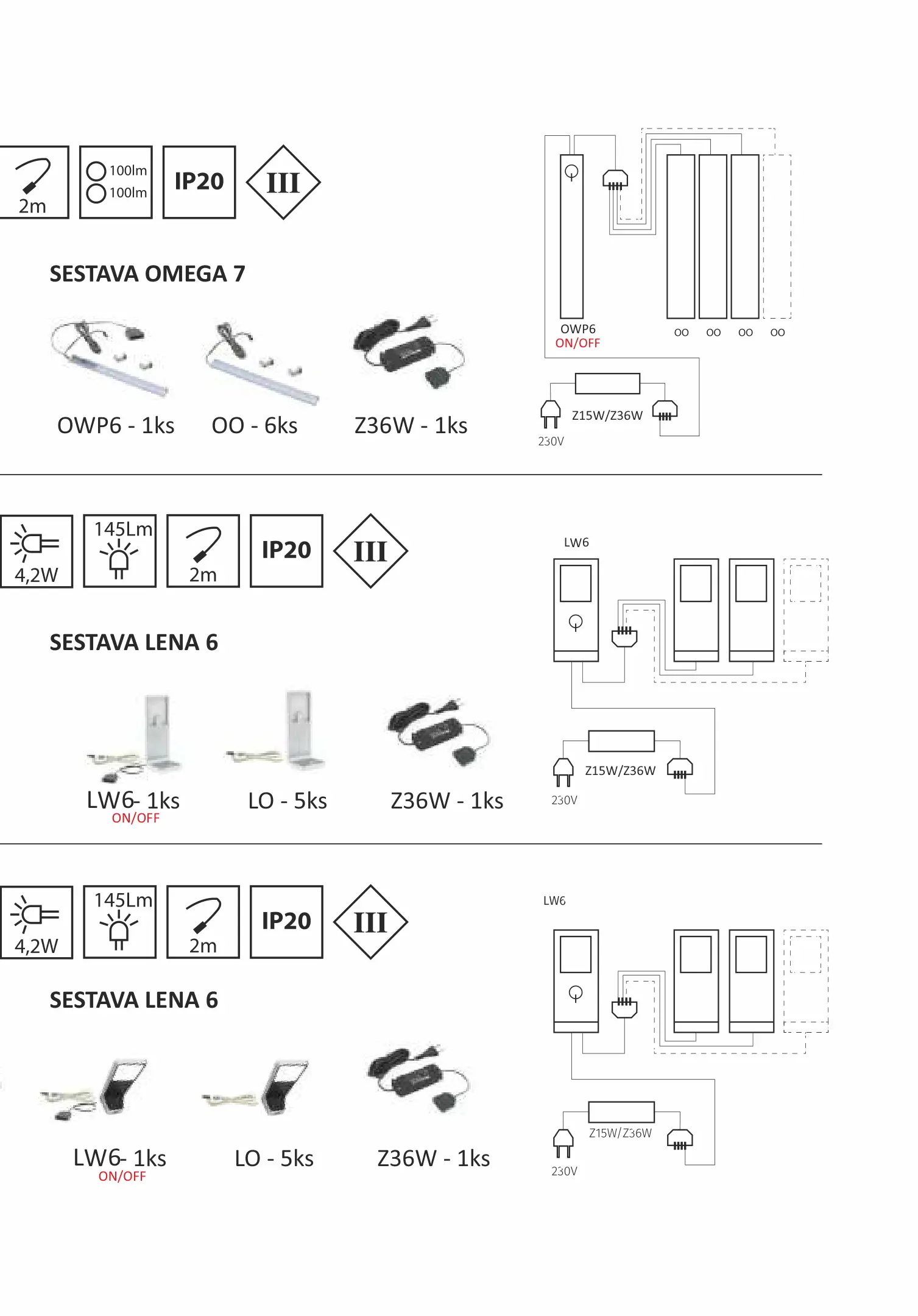 2m

100lm
100lm

IP20

III

SESTAVA OMEGA 7

OWP6 - 1ks OO - 6ks Z36W - 1ks

OWP6
ON/OFF

OO OO OO OO

Z15W/Z36W

230V

4,2W

145Lm

2m

IP20

III

SESTAVA LENA 6

LW6- 1ks
ON/OFF

LO - 5ks

Z36W - 1ks

LW6

Z15W/Z36W

230V

4,2W

145Lm

2m

IP20

III

SESTAVA LENA 6

LW6- 1ks
ON/OFF

LO - 5ks

Z36W - 1ks

LW6

Z15W/Z36W

230V