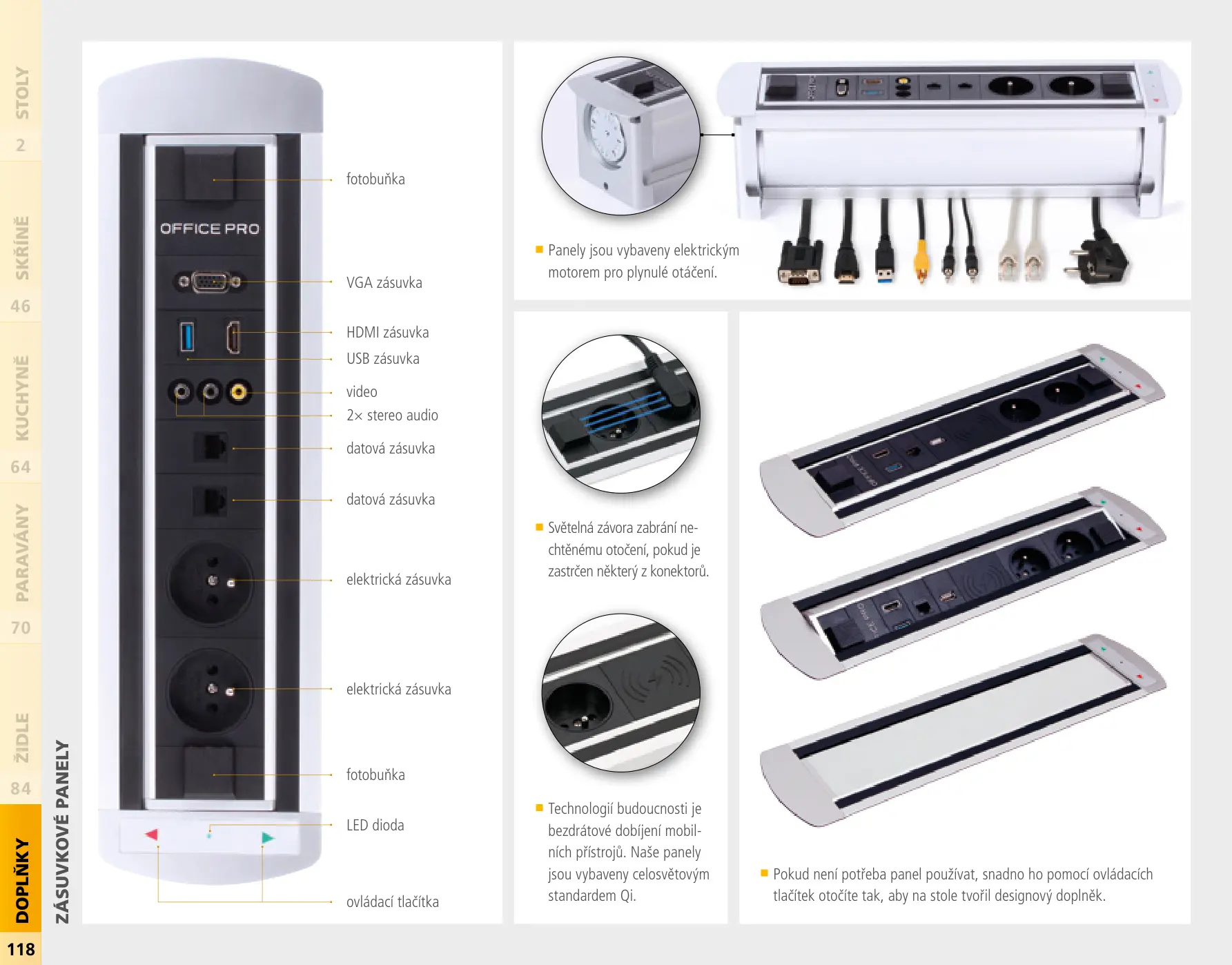 STOLY
2
SKŘÍNĚ
46
KUCHYNĚ
64
PARAVÁNY
70
ŽIDLE
84
DOPLŇKY
118

ZÁSUVKOVÉ PANELY

OFFICE PRO

fotobuňka

VGA zásuvka

HDMI zásuvka

USB zásuvka

video

2× stereo audio

datová zásuvka

datová zásuvka

elektrická zásuvka

elektrická zásuvka

fotobuňka

LED dioda

ovládací tlačítka

Panely jsou vybaveny elektrickým motorem pro plynulé otáčení.

Světelná závora zabrání nechtěnému otočení, pokud je zastrčen některý z konektorů.

Technologií budoucnosti je bezdrátové dobíjení mobilních přístrojů. Naše panely jsou vybaveny celosvětovým standardem Qi.

Pokud není potřeba panel používat, snadno ho pomocí ovládacích tlačítek otočíte tak, aby na stole tvořil designový doplněk.