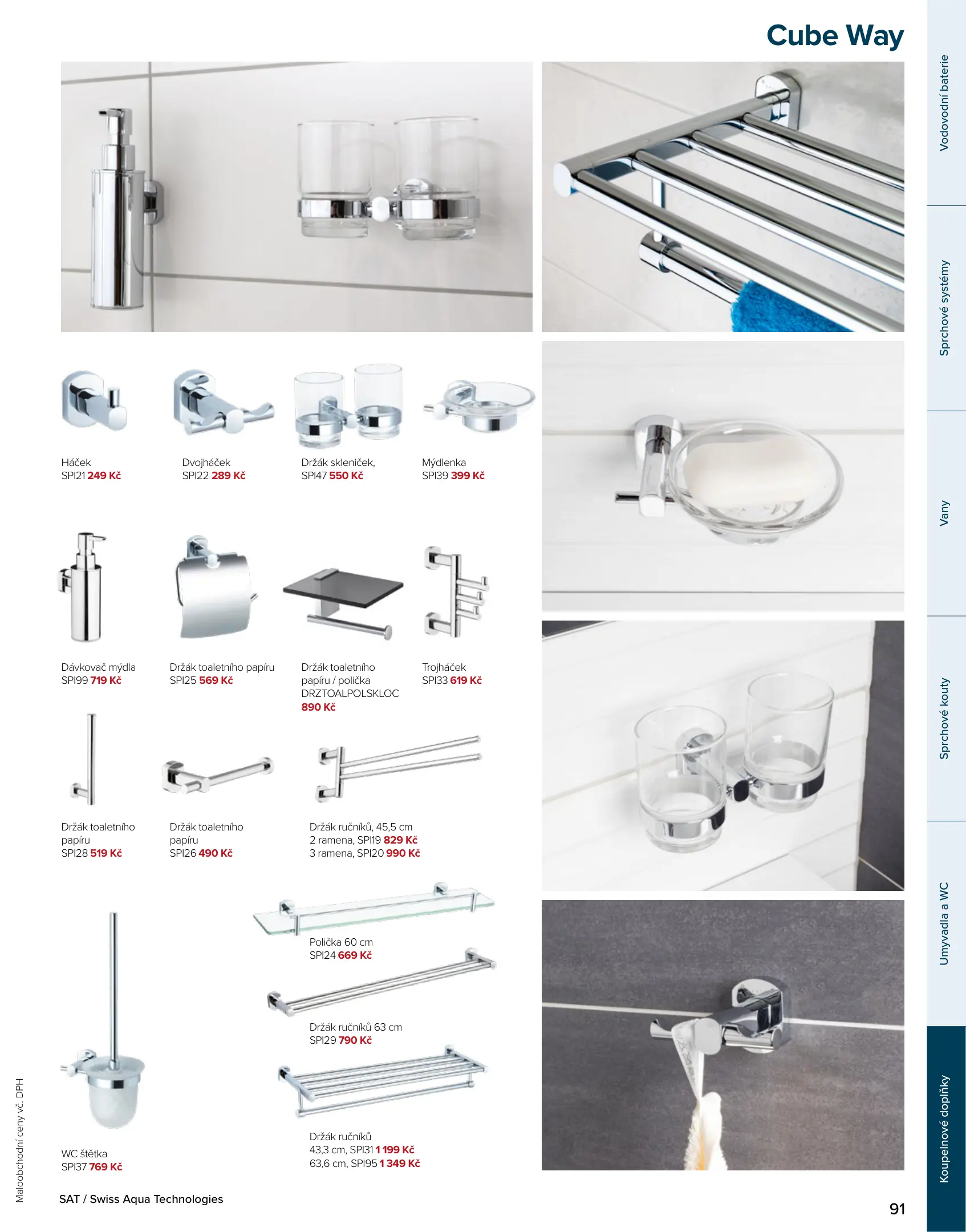 Cube Way

Háček
SPI21 249 Kč

Dvojháček
SPI22 289 Kč

Držák skleniček,
SPI47 550 Kč

Mýdlenka
SPI39 399 Kč

Dávkovač mýdla
SPI99 719 Kč

Držák toaletního papíru
SPI25 569 Kč

Držák toaletního papíru / polička
DRZTOALPOLSKLOC
890 Kč

Trojháček
SPI33 619 Kč

Držák toaletního papíru
SPI28 519 Kč

Držák toaletního papíru
SPI26 490 Kč

Držák ručníků, 45,5 cm
2 ramena, SPI19 829 Kč
3 ramena, SPI20 990 Kč

Polička 60 cm
SPI24 669 Kč

Držák ručníků 63 cm
SPI29 790 Kč

Držák ručníků
43,3 cm, SPI31 1 199 Kč
63,6 cm, SPI95 1 349 Kč

WC štětka
SPI37 769 Kč

Maloobchodní ceny vč. DPH

SAT / Swiss Aqua Technologies

91

Vodovodní baterie
Sprchové systémy
Vany
Sprchové kouty
Umyvadla a WC
Koupelnové doplňky